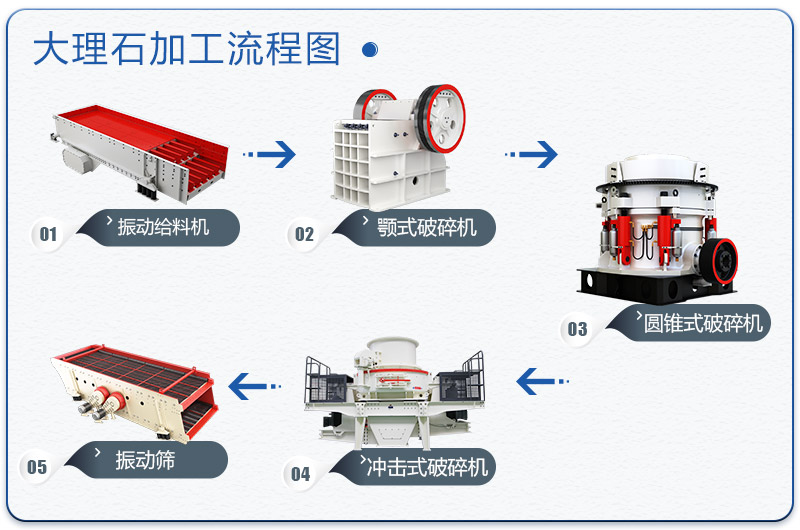 大理石加工流程图

01 振动给料机

02 颚式破碎机

03 圆锥式破碎机

04 冲击式破碎机

05 振动筛